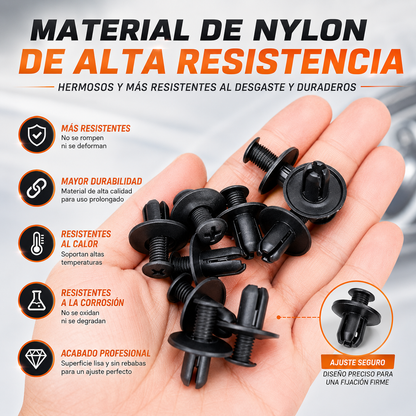 MATERIAL DE NYLON
DE ALTA RESISTENCIA

HERMOSOS Y MÁS RESISTENTES AL DESGASTE Y DURADEROS

MÁS RESISTENTES
No se rompen ni se deforman

MAYOR DURABILIDAD
Material de alta calidad para uso prolongado

RESISTENTES AL CALOR
Soportan altas temperaturas

RESISTENTES A LA CORROSIÓN
No se oxidan ni se degradan

ACABADO PROFESIONAL
Superficie lisa y sin rebabas para un ajuste perfecto

AJUSTE SEGURO
DISEÑO PRECISO PARA UNA FIJACIÓN FIRME